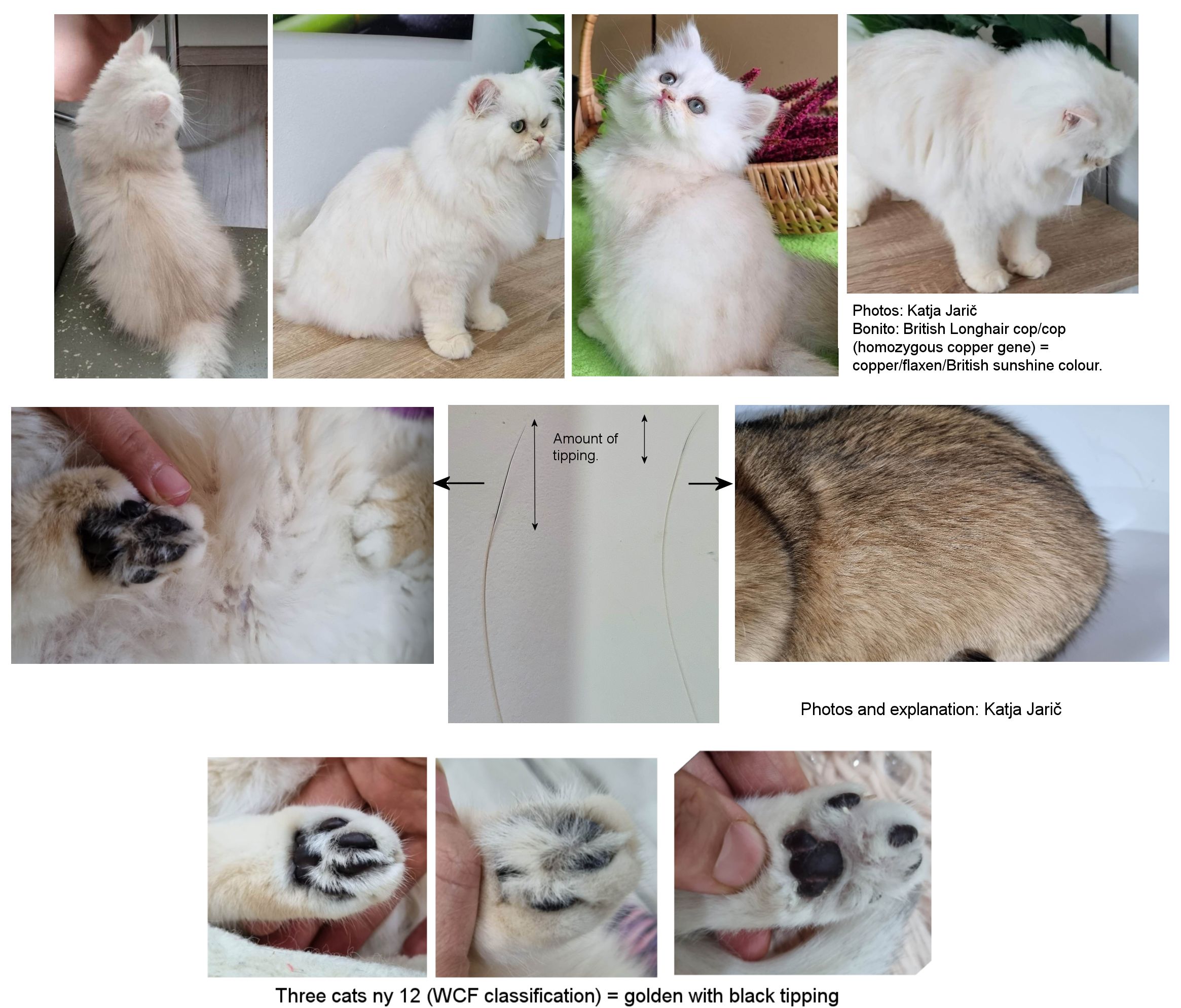 Photos: Katja Jarič
Bonito: British Longhair cop/cop (homozygous copper gene) = copper/flaxen/British sunshine colour.

Amount of tipping.

Photos and explanation: Katja Jarič

Three cats ny 12 (WCF classification) = golden with black tipping